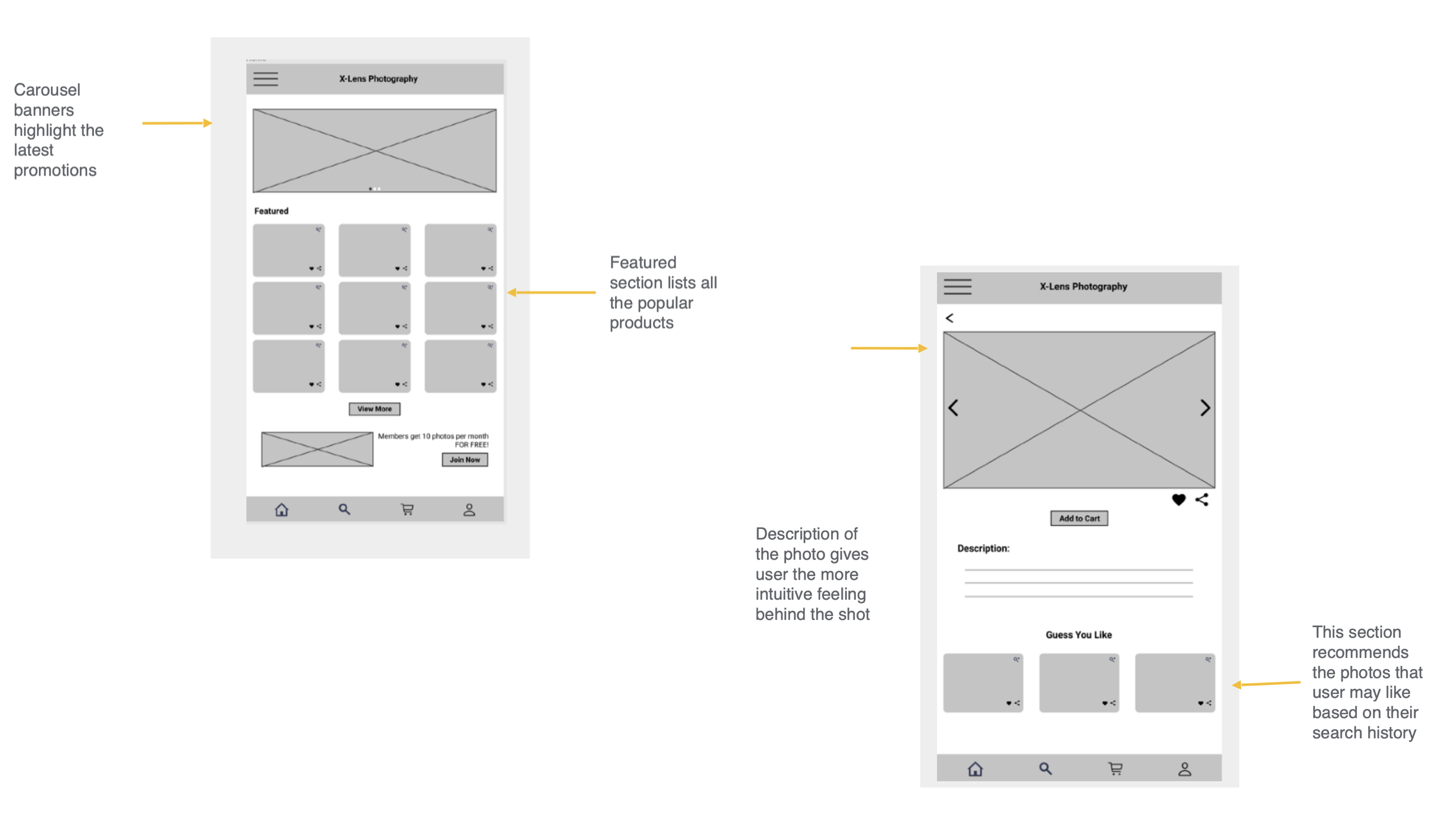 Carousel banners highlight the latest promotions

X-Lens Photography

Featured

View More

Members get 10 photos per month FOR FREE!

Join Now

Featured section lists all the popular products

X-Lens Photography

<

Add to Cart

Description:

Guess You Like

Description of the photo gives user the more intuitive feeling behind the shot

This section recommends the photos that user may like based on their search history